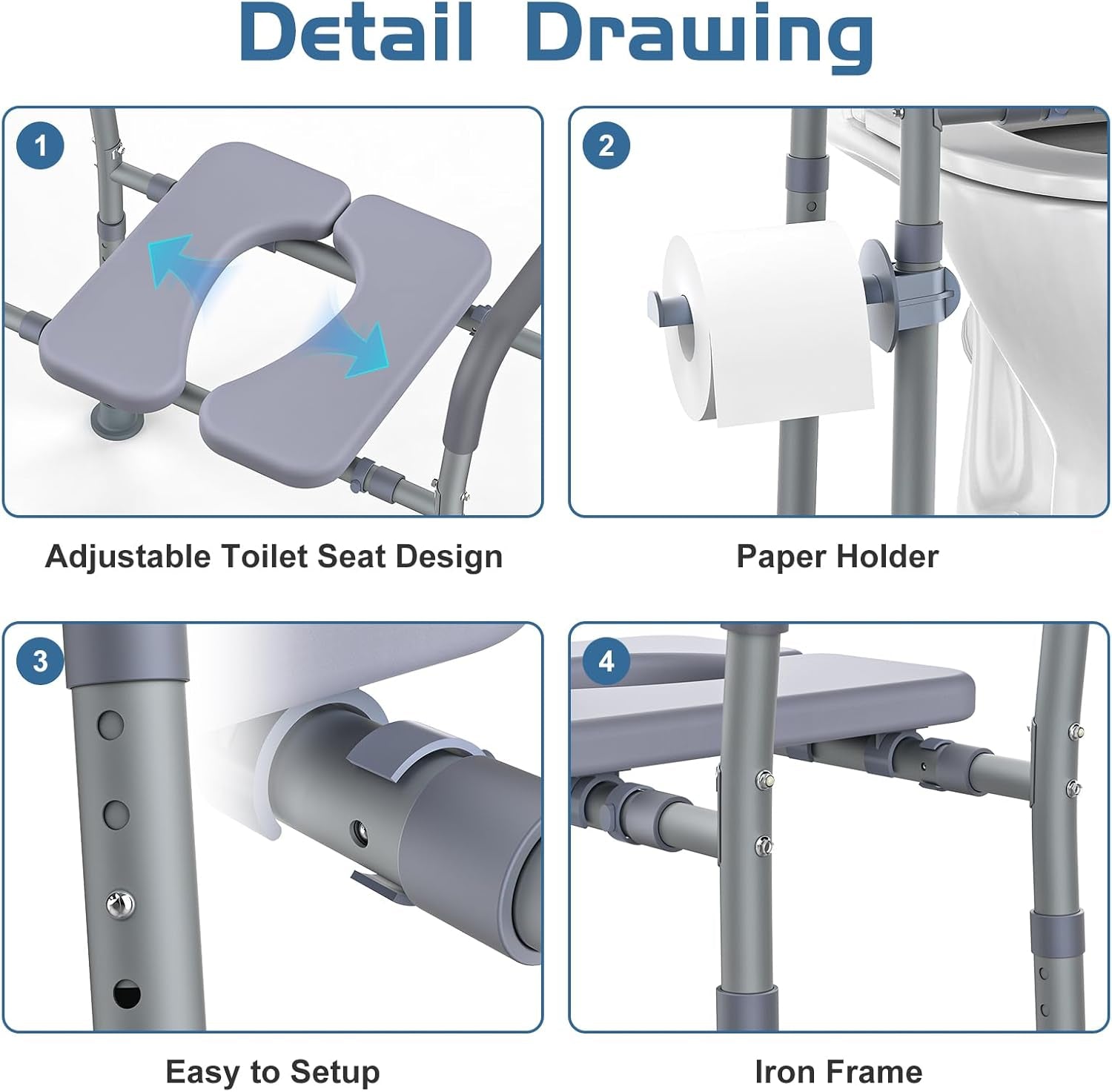 Detail Drawing

1

Adjustable Toilet Seat Design

2

Paper Holder

3

Easy to Setup

4

Iron Frame