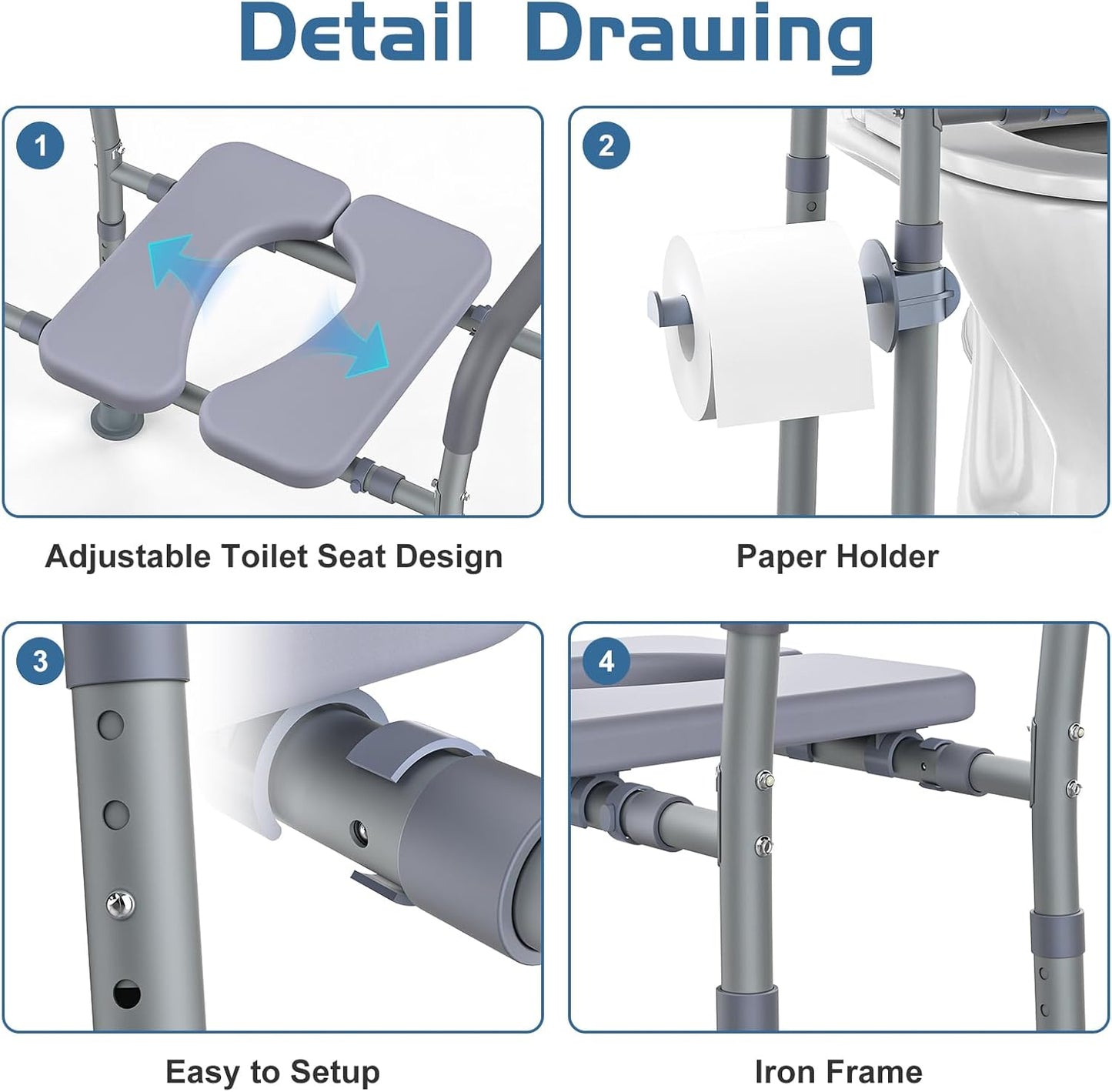 Detail Drawing

1

Adjustable Toilet Seat Design

2

Paper Holder

3

Easy to Setup

4

Iron Frame