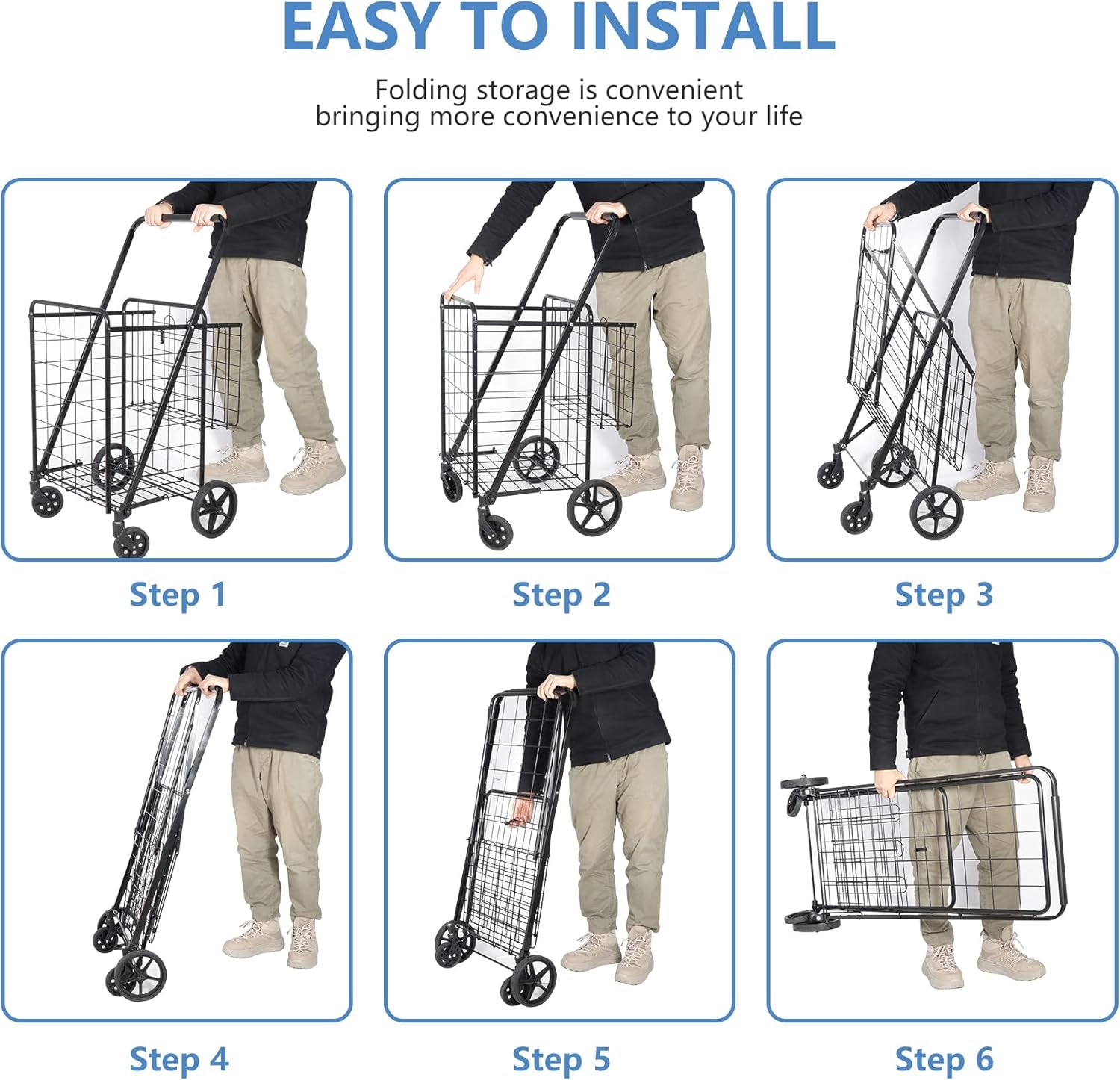 EASY TO INSTALL

Folding storage is convenient bringing more convenience to your life

Step 1

Step 2

Step 3

Step 4

Step 5

Step 6