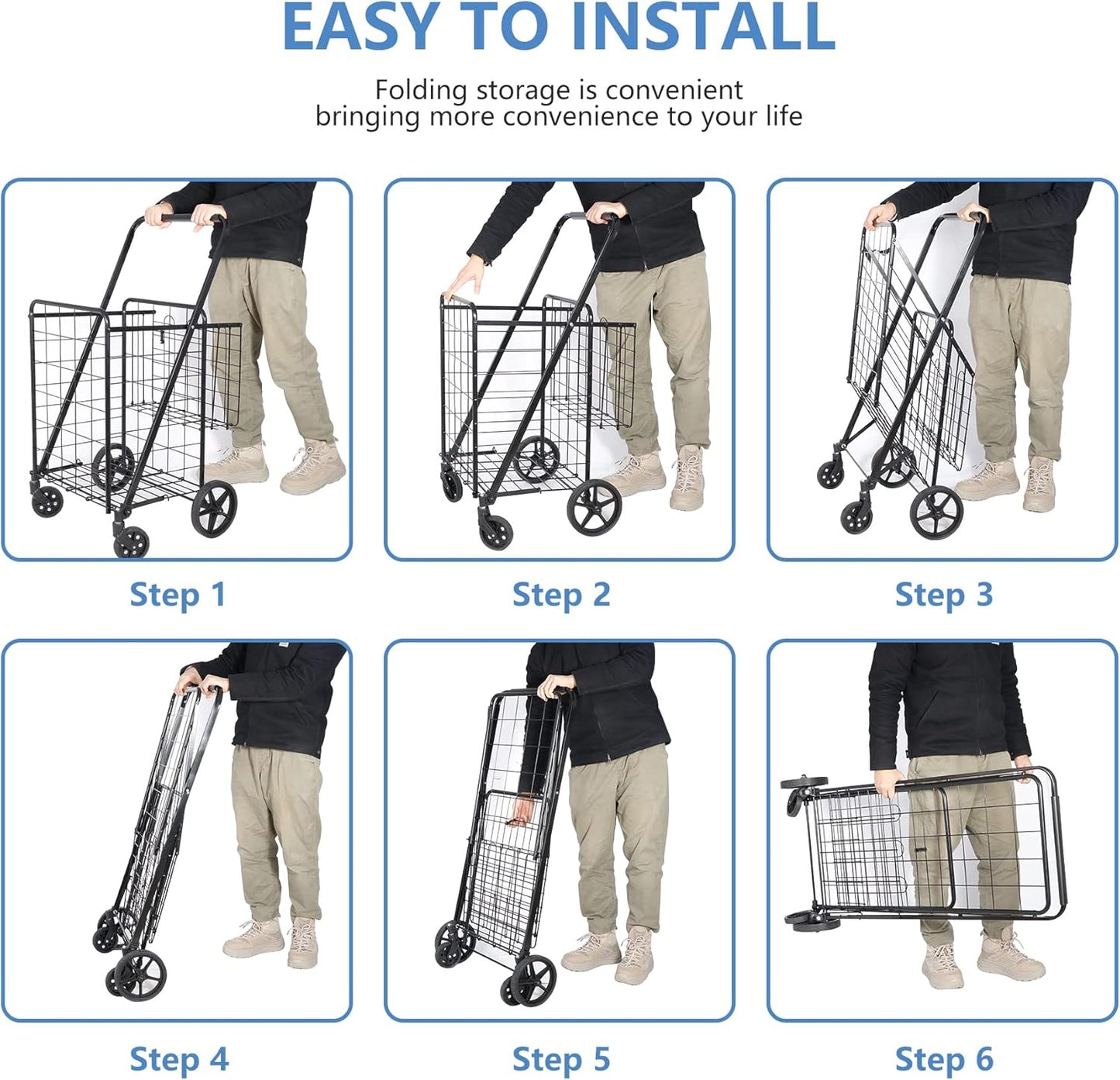 EASY TO INSTALL

Folding storage is convenient
bringing more convenience to your life

Step 1

Step 2

Step 3

Step 4

Step 5

Step 6