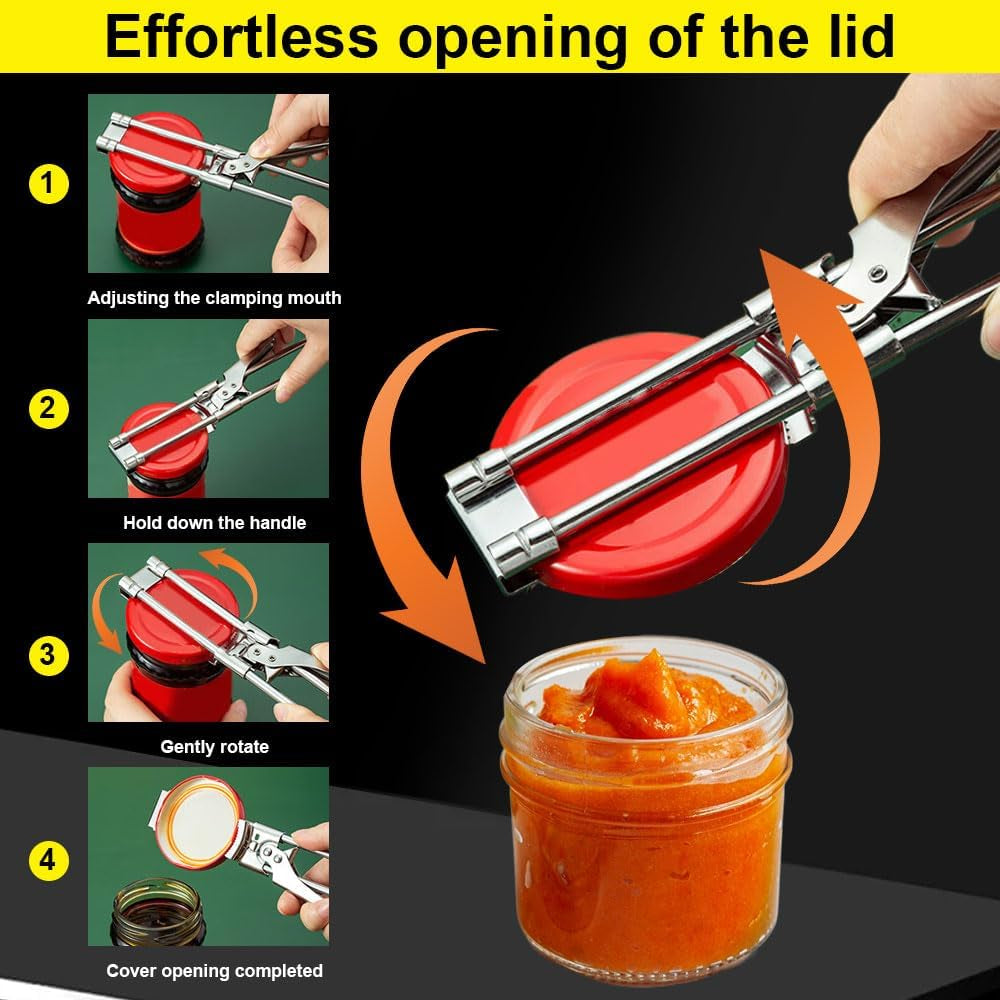 Effortless opening of the lid

1
Adjusting the clamping mouth

2
Hold down the handle

3
Gently rotate

4
Cover opening completed