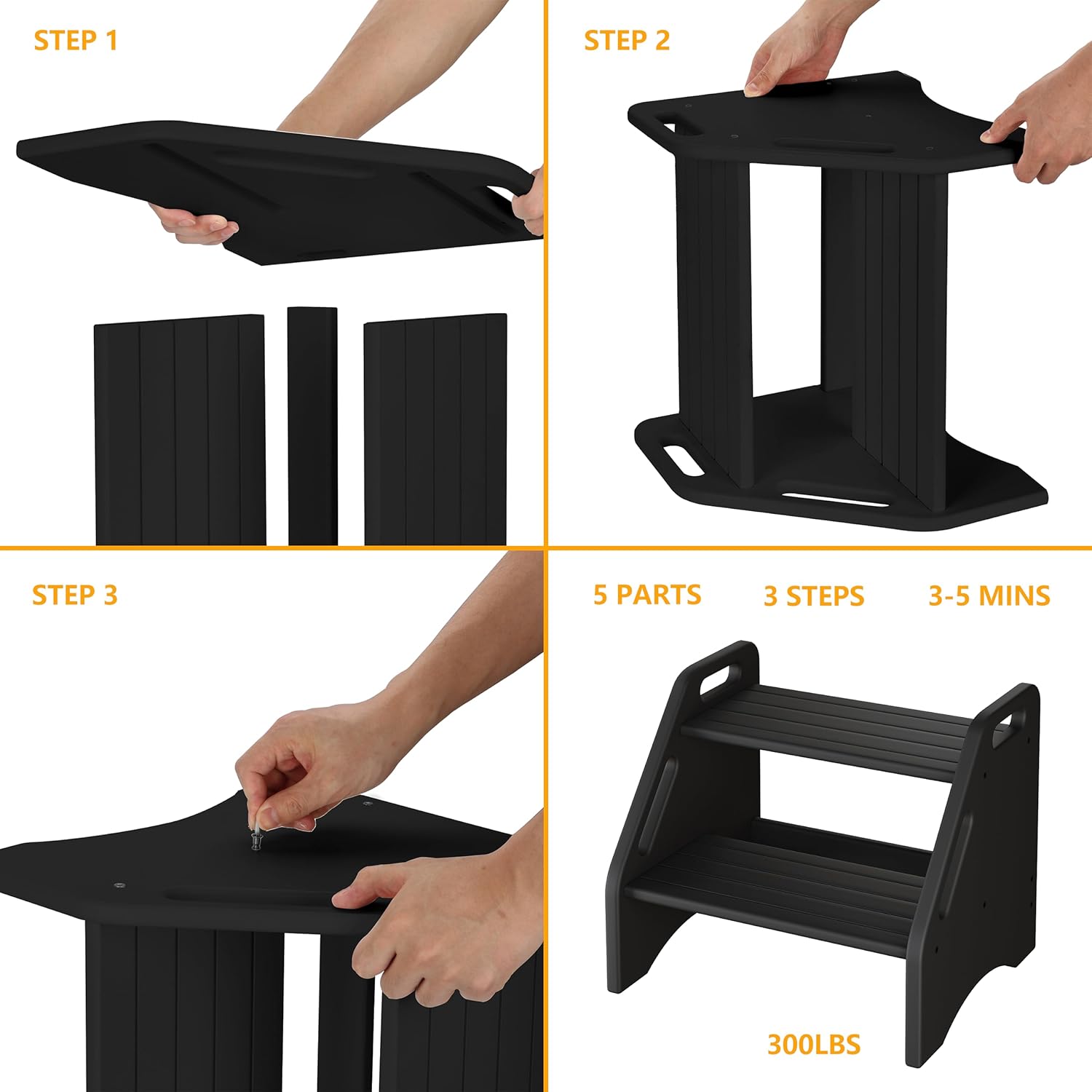 STEP 1

STEP 2

STEP 3

5 PARTS 3 STEPS 3-5 MINS

300LBS