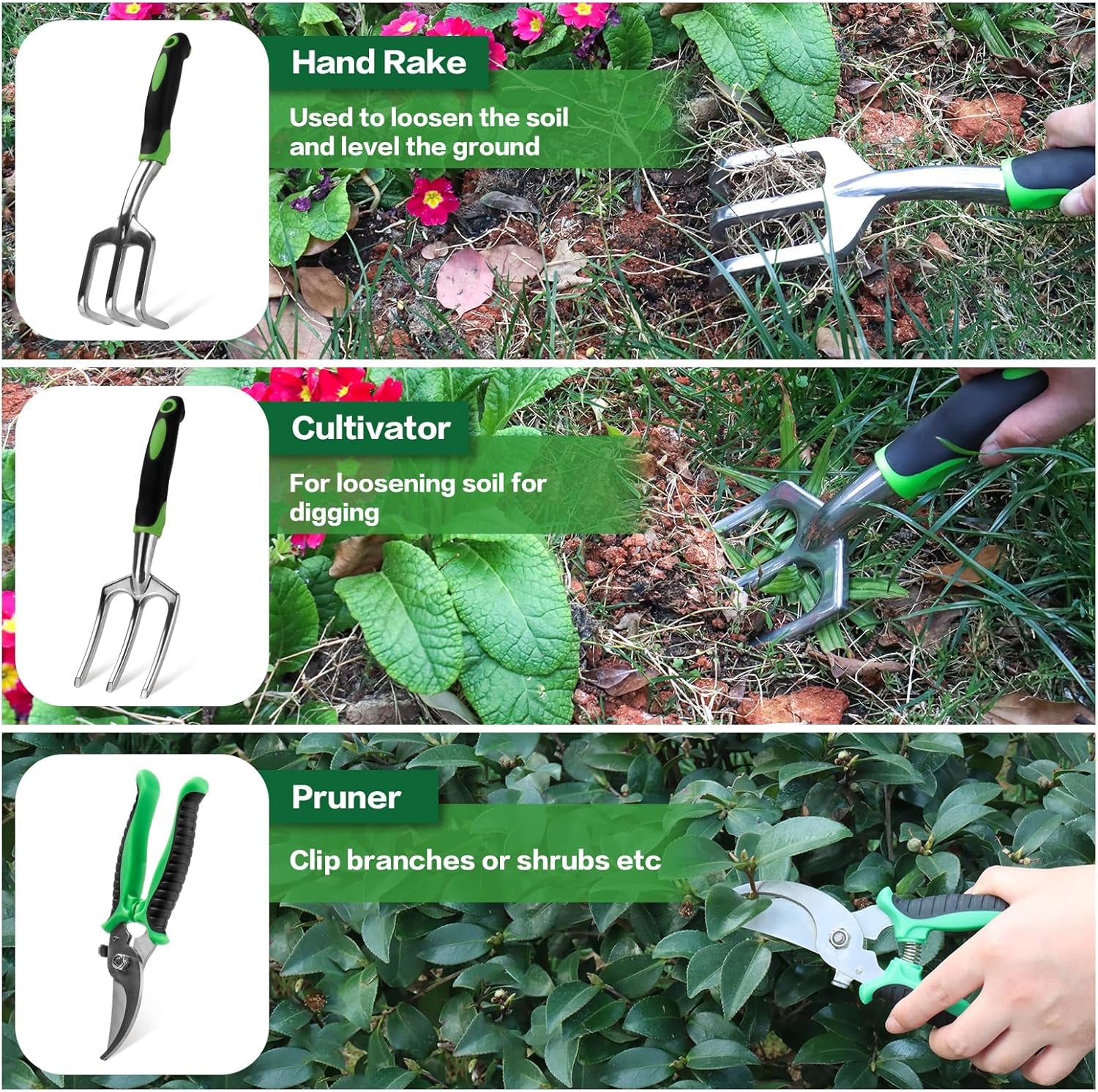 Hand Rake

Used to loosen the soil and level the ground

Cultivator

For loosening soil for digging

Pruner

Clip branches or shrubs etc