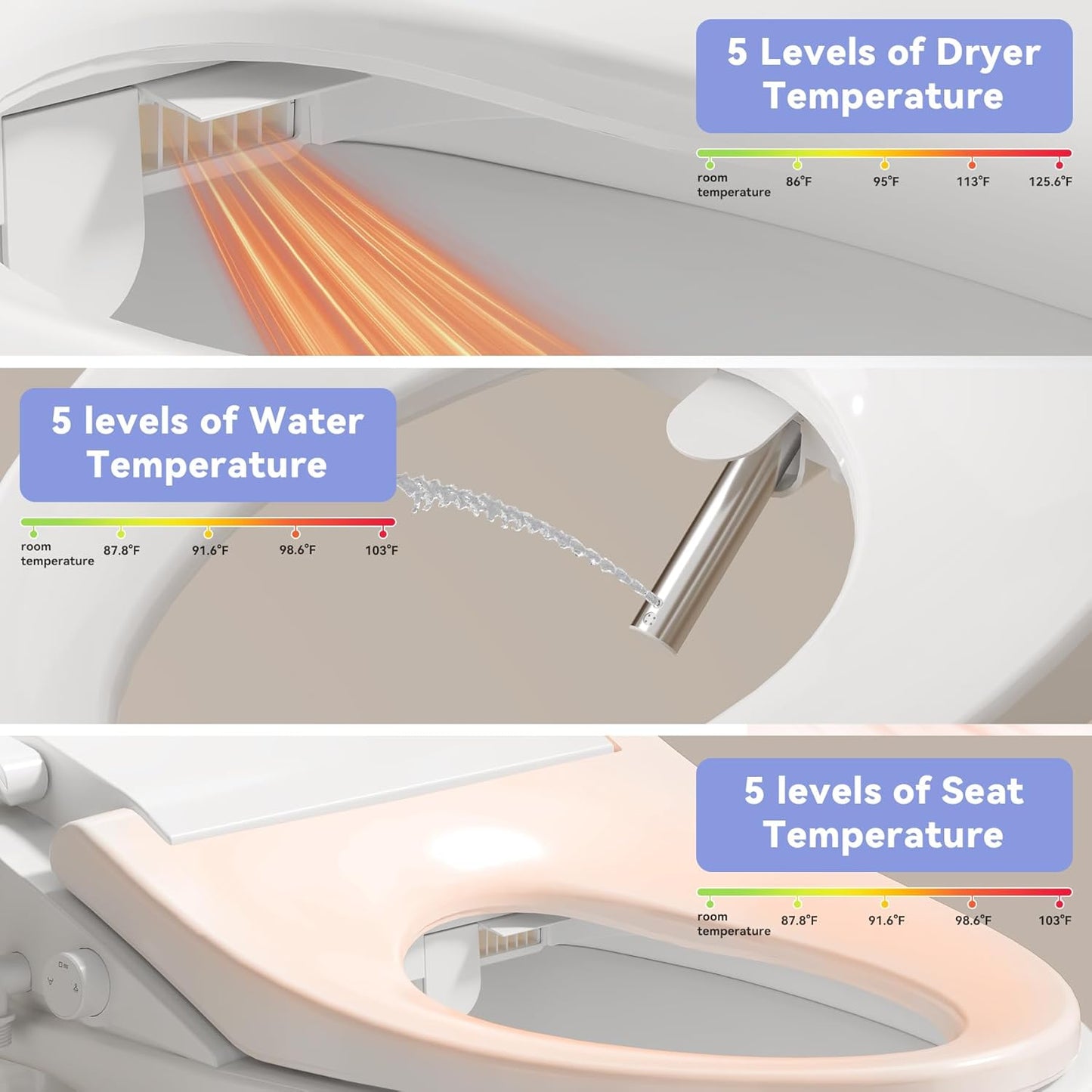 5 Levels of Dryer Temperature

room temperature
86°F
95°F
113°F
125.6°F

5 levels of Water Temperature

room temperature
87.8°F
91.6°F
98.6°F
103°F

5 levels of Seat Temperature

room temperature
87.8°F
91.6°F
98.6°F
103°F