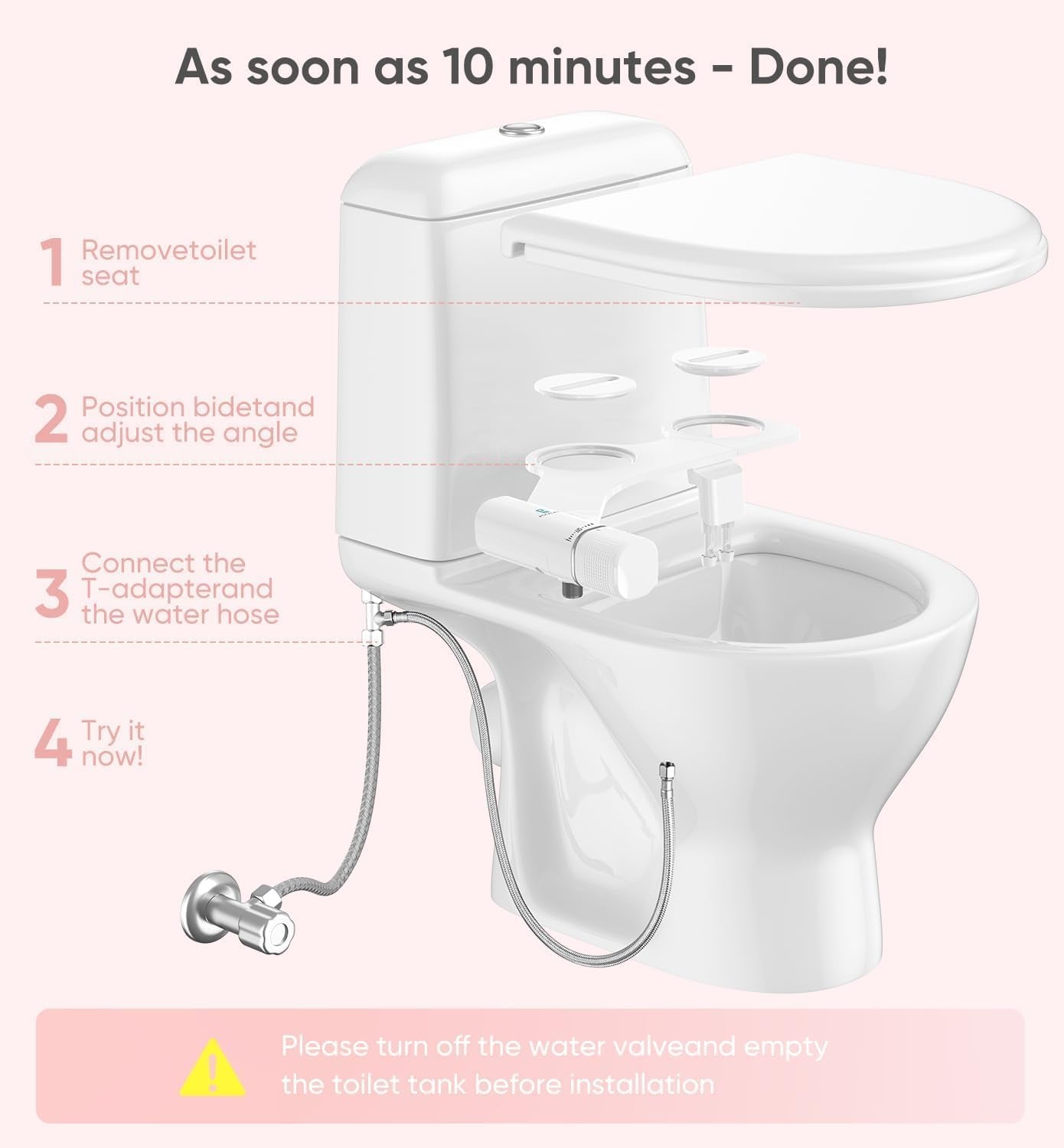 As soon as 10 minutes - Done!

1 Removetoilet seat

2 Position bidetand adjust the angle

3 Connect the T-adapterand the water hose

4 Try it now!

Please turn off the water valveand empty the toilet tank before installation