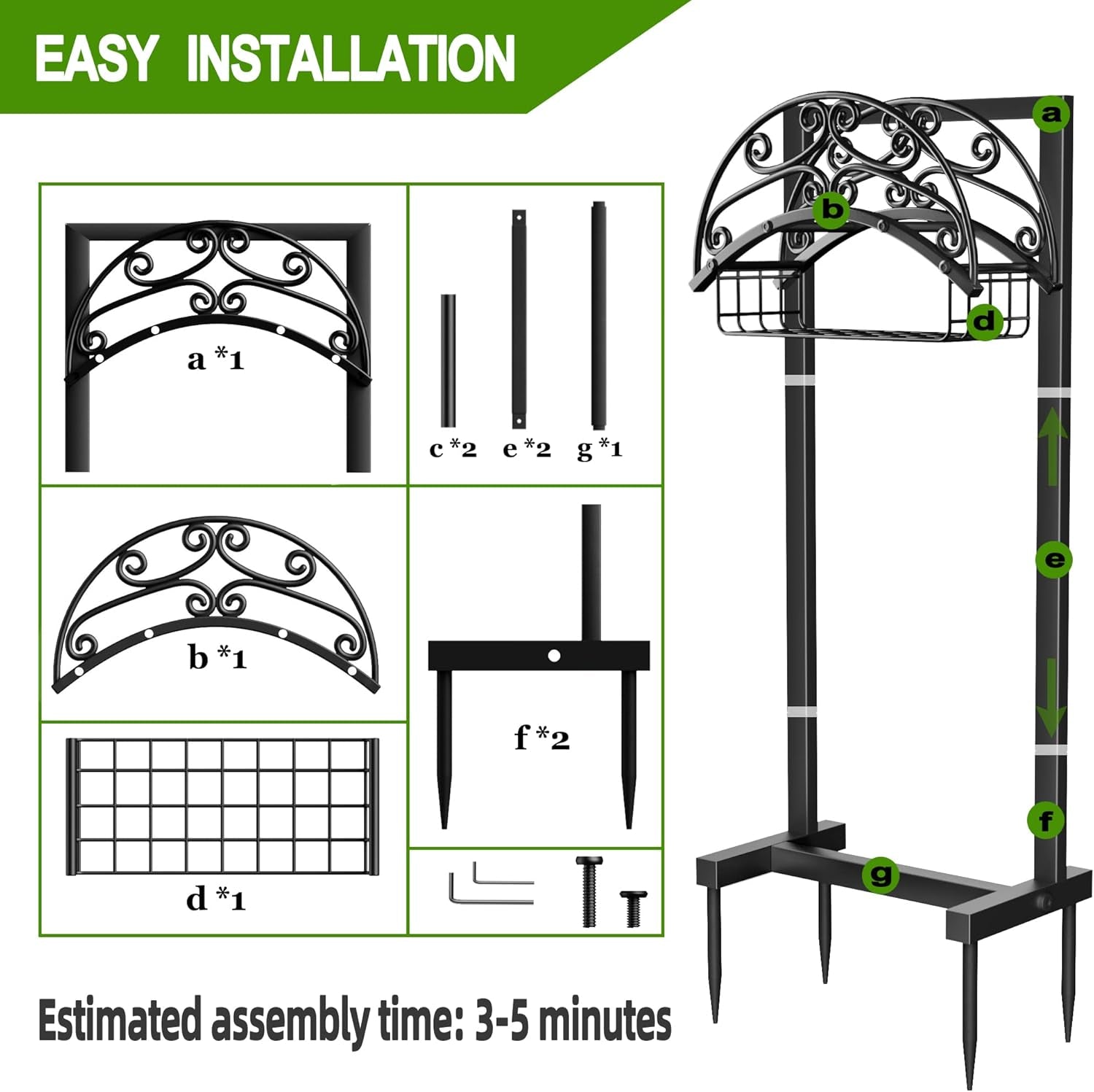 EASY INSTALLATION

a *1

c *2 e *2 g *1

b *1

f *2

d *1

a

b

d

e

f

g

Estimated assembly time: 3-5 minutes