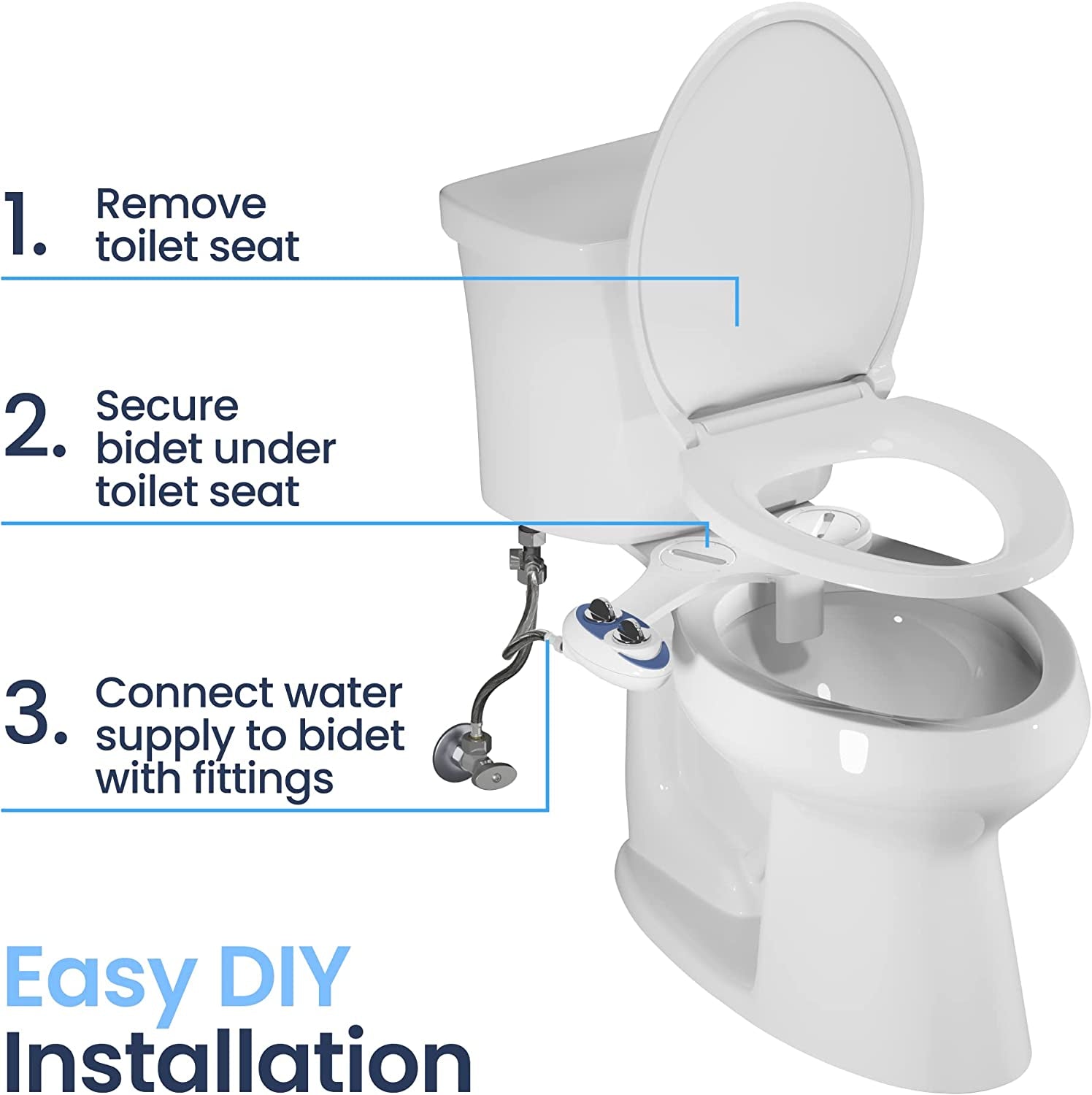 1. Remove toilet seat

2. Secure bidet under toilet seat

3. Connect water supply to bidet with fittings

Easy DIY Installation